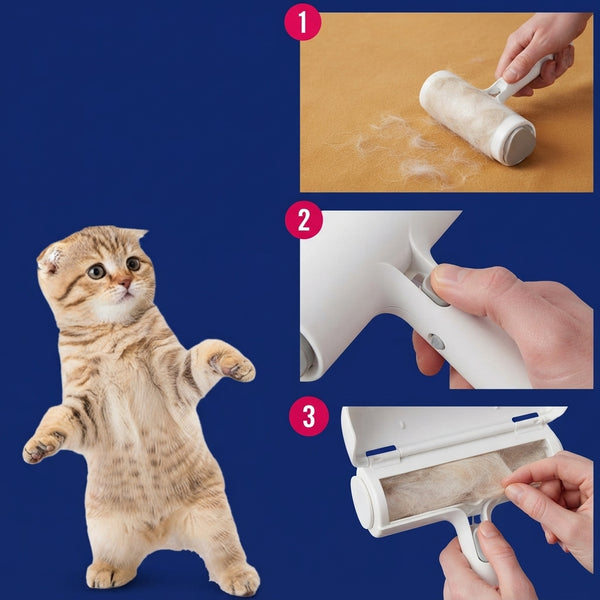 1

2

3